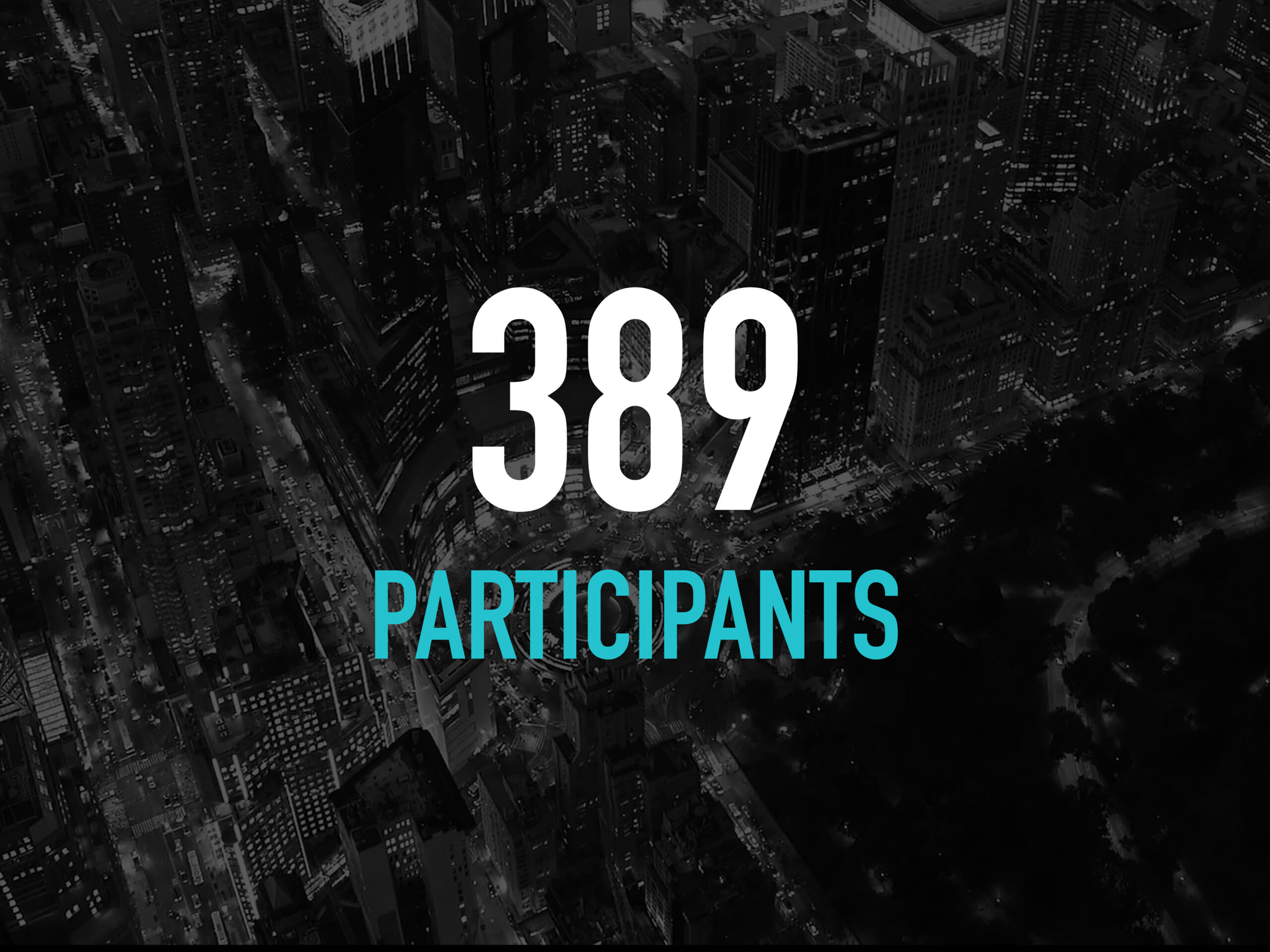 389

PARTICIPANTS